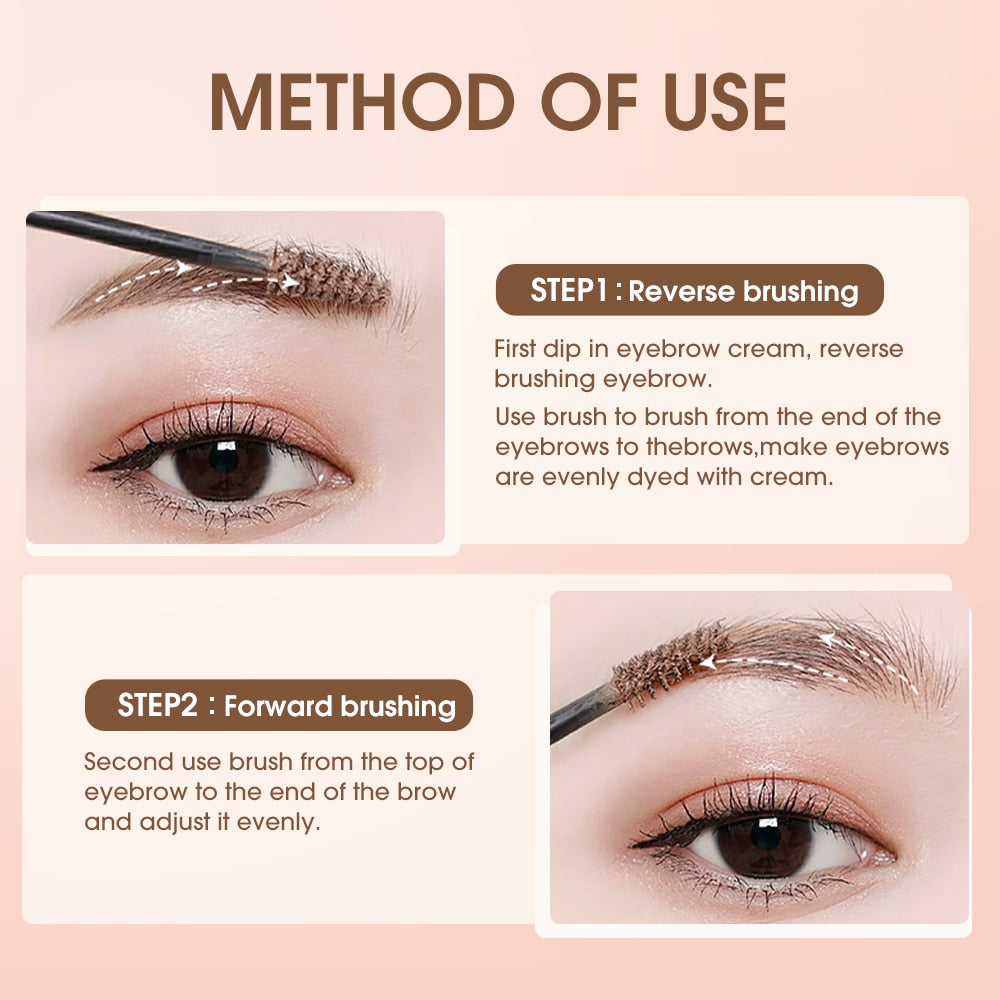 METHOD OF USE

STEP1 : Reverse brushing

First dip in eyebrow cream, reverse brushing eyebrow.

Use brush to brush from the end of the eyebrows to thebrows,make eyebrows are evenly dyed with cream.

STEP2 : Forward brushing

Second use brush from the top of eyebrow to the end of the brow and adjust it evenly.