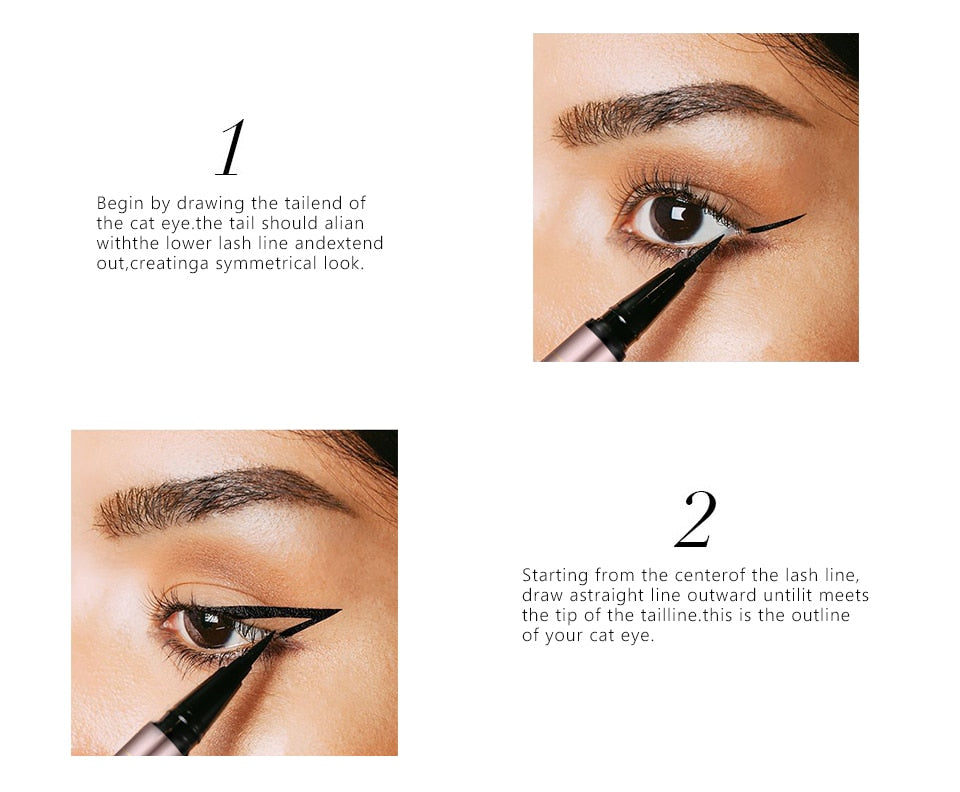 1

Begin by drawing the tailend of the cat eye.the tail should alian withthe lower lash line andextend out,creatinga symmetrical look.

2

Starting from the centerof the lash line, draw astraight line outward untilit meets the tip of the tailline.this is the outline of your cat eye.