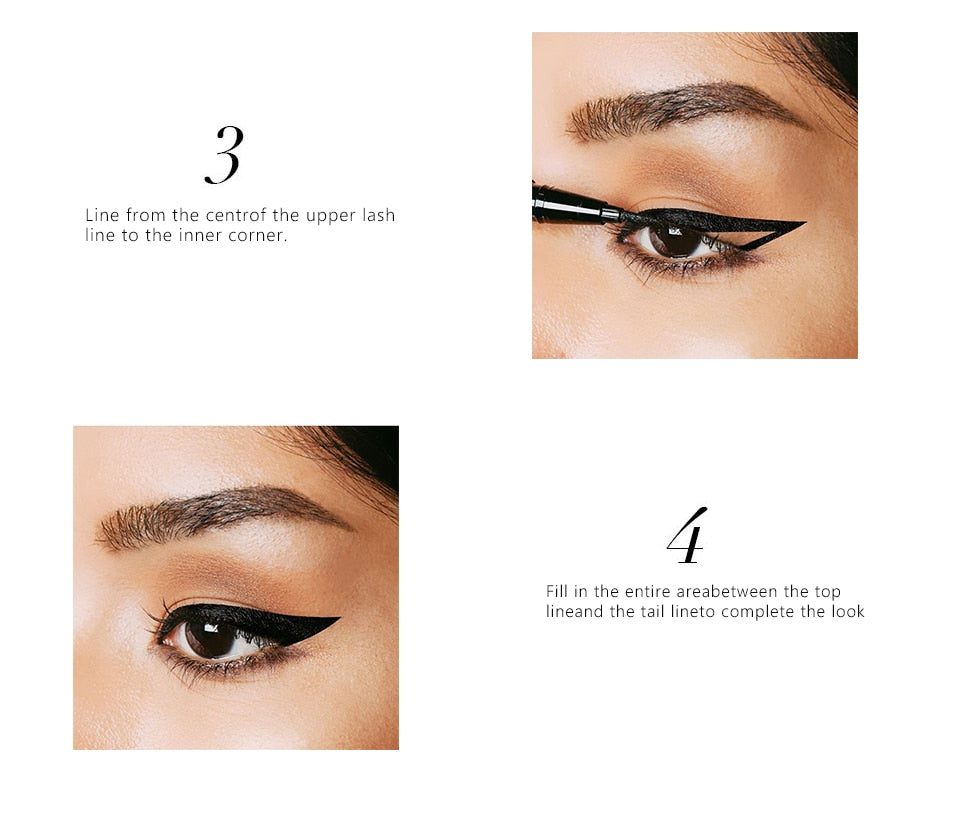 3

Line from the centrof the upper lash line to the inner corner.

4

Fill in the entire areabetween the top lineand the tail lineto complete the look