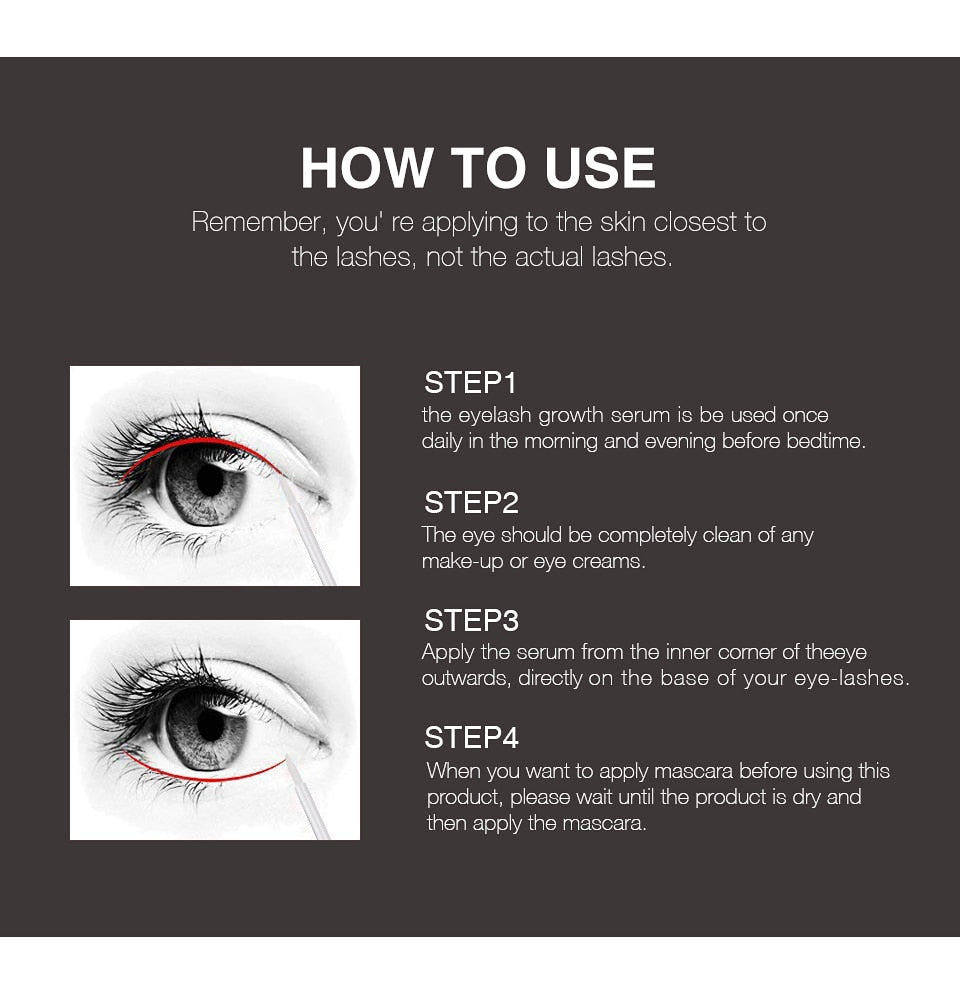 HOW TO USE

Remember, you' re applying to the skin closest to the lashes, not the actual lashes.

STEP1
the eyelash growth serum is be used once daily in the morning and evening before bedtime.

STEP2
The eye should be completely clean of any make-up or eye creams.

STEP3
Apply the serum from the inner corner of theeye outwards, directly on the base of your eye-lashes.

STEP4
When you want to apply mascara before using this product, please wait until the product is dry and then apply the mascara.